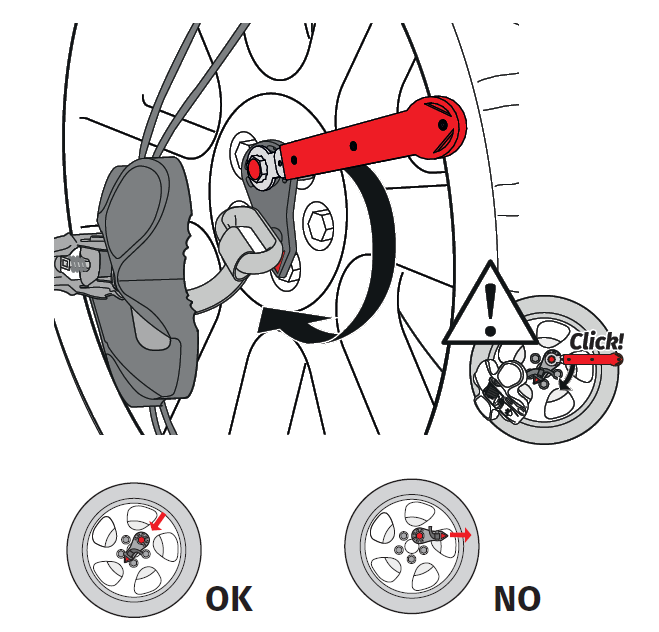 Click!

OK

NO