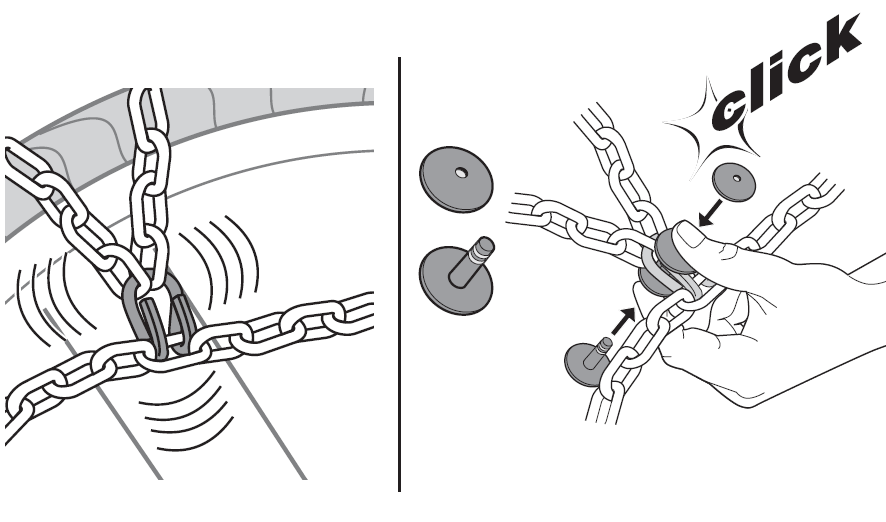 click