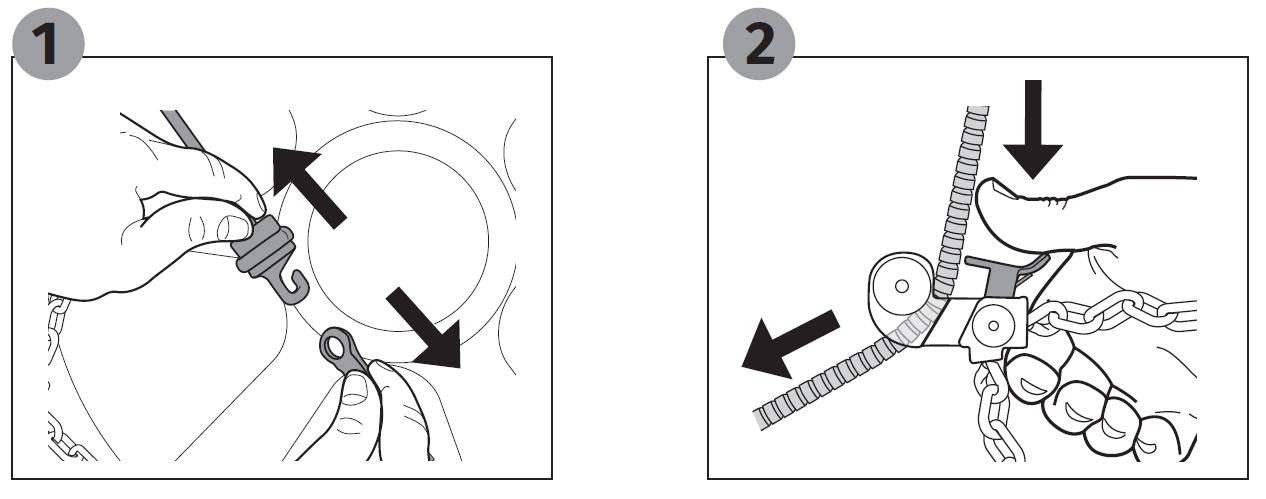 1

2