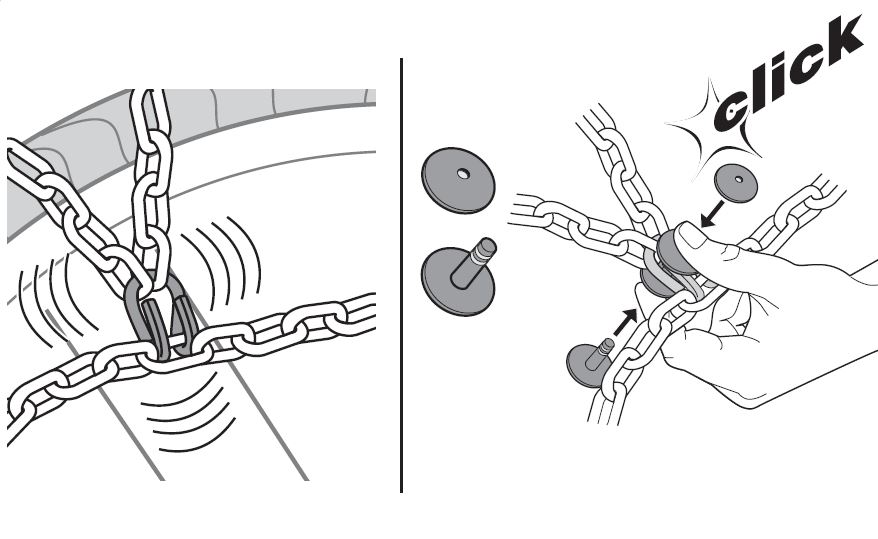 click