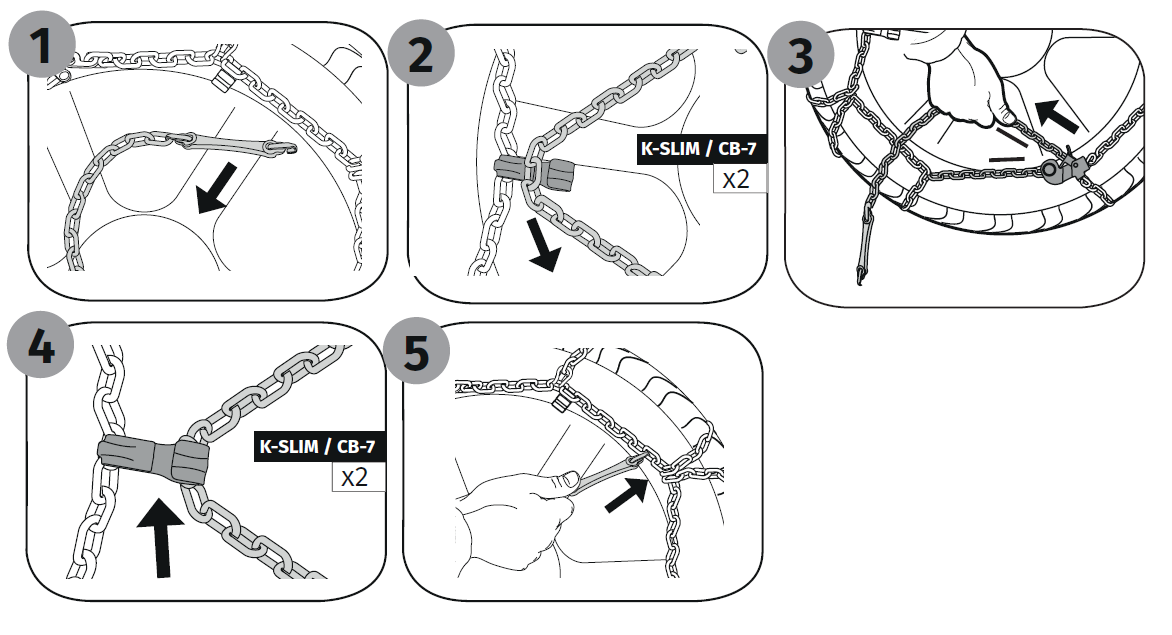 1

2

K-SLIM / CB-7
x2

3

4

K-SLIM / CB-7
x2

5