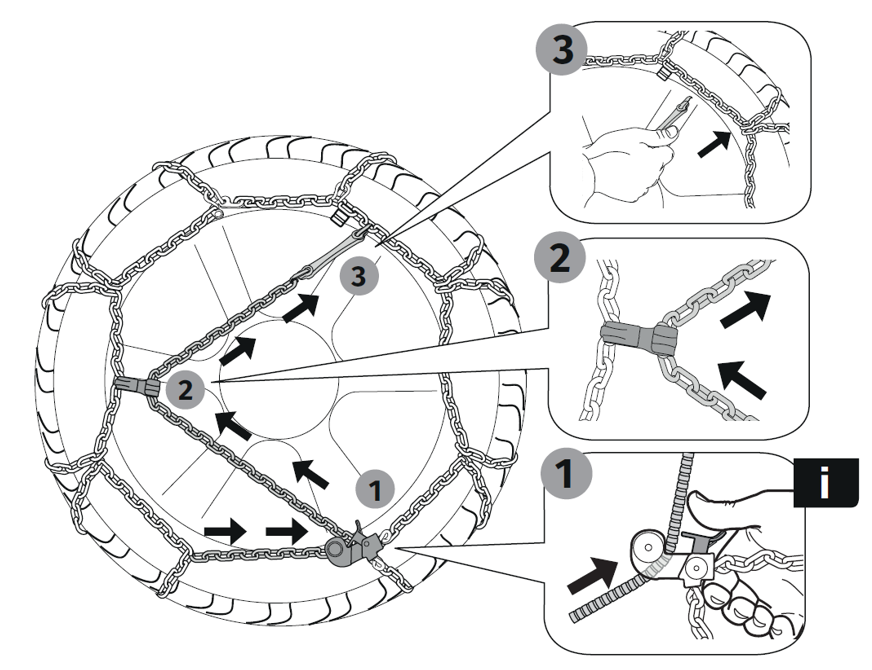 3
2
1
3
2
1
i