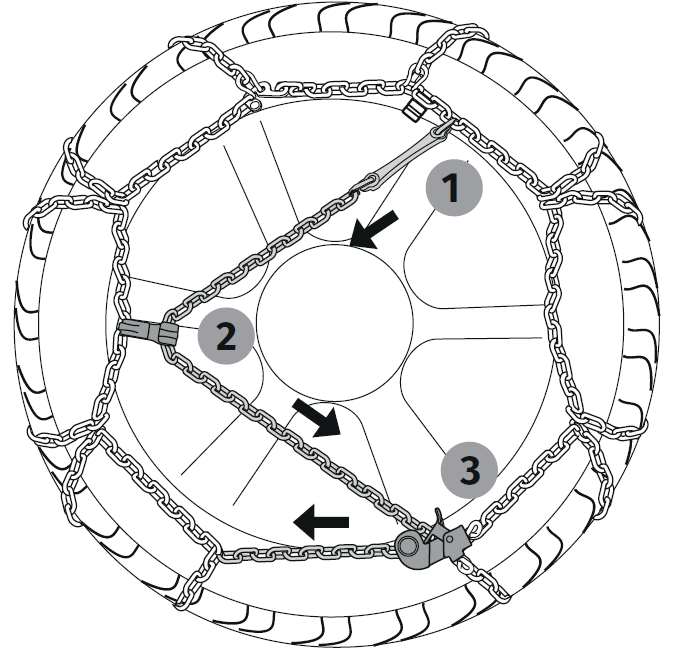 1
2
3