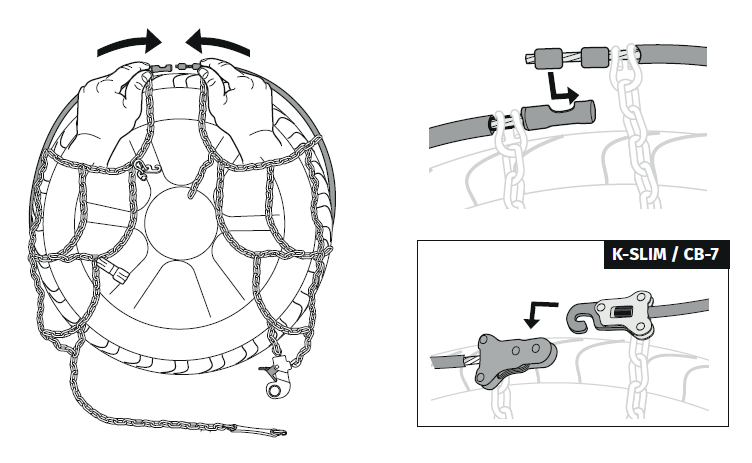 K-SLIM / CB-7