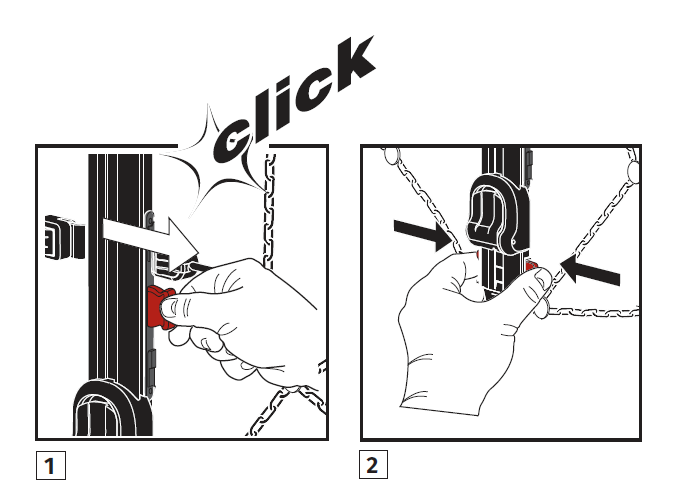 click

1

2