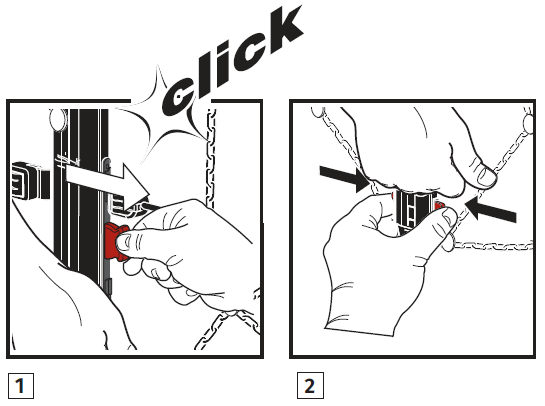 click

1

2