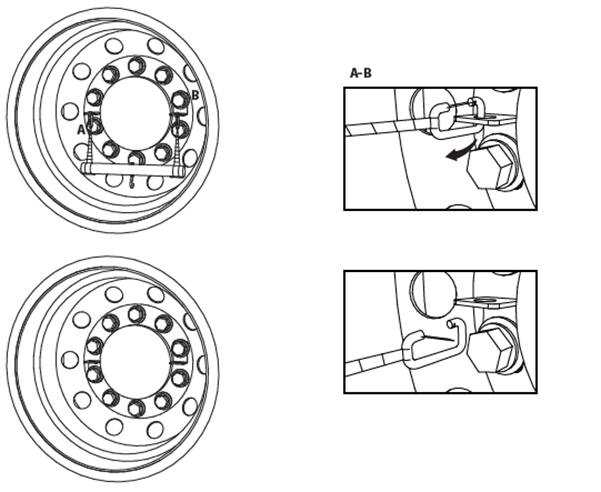 A
B
A-B