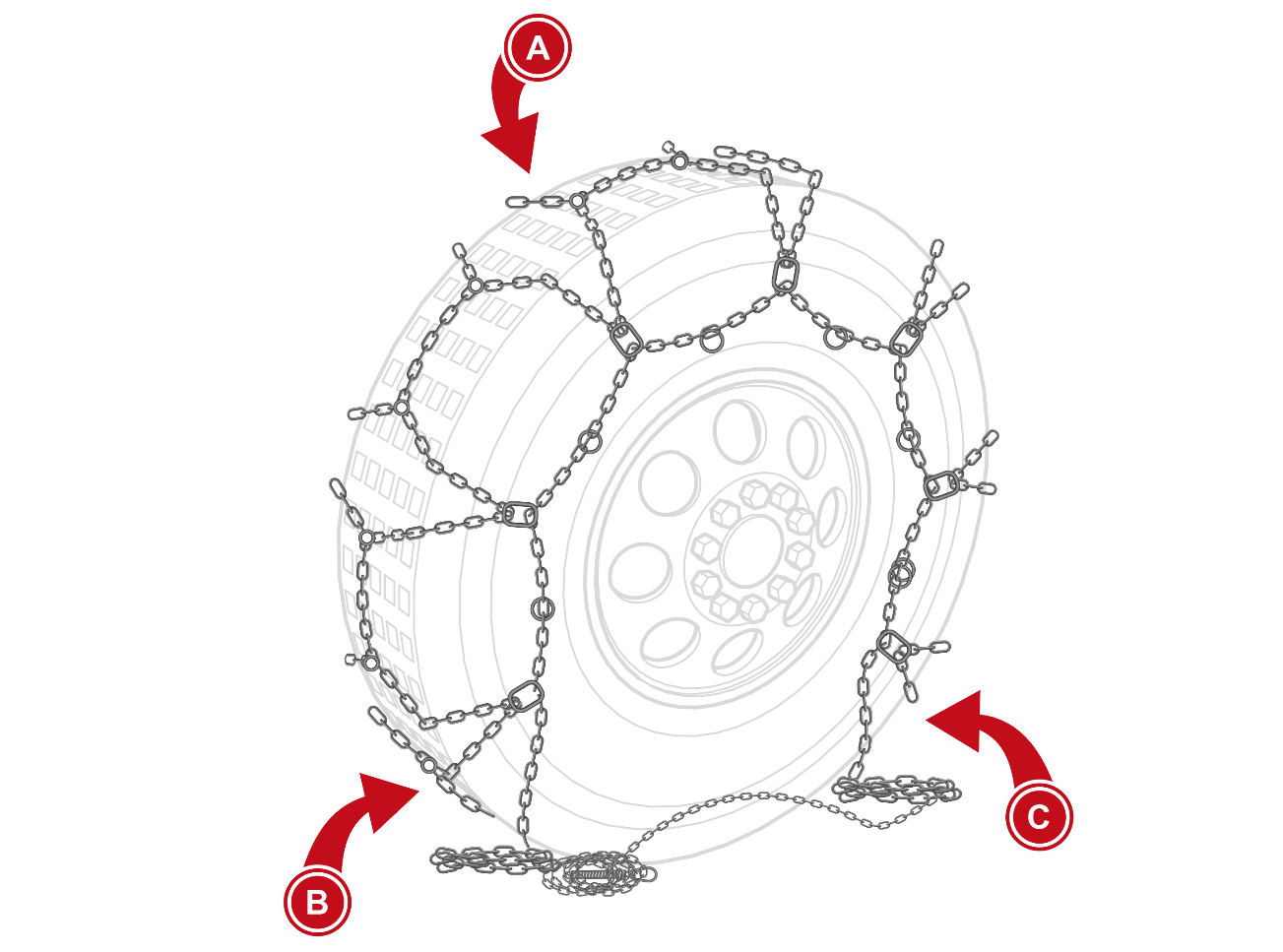 A
B
C